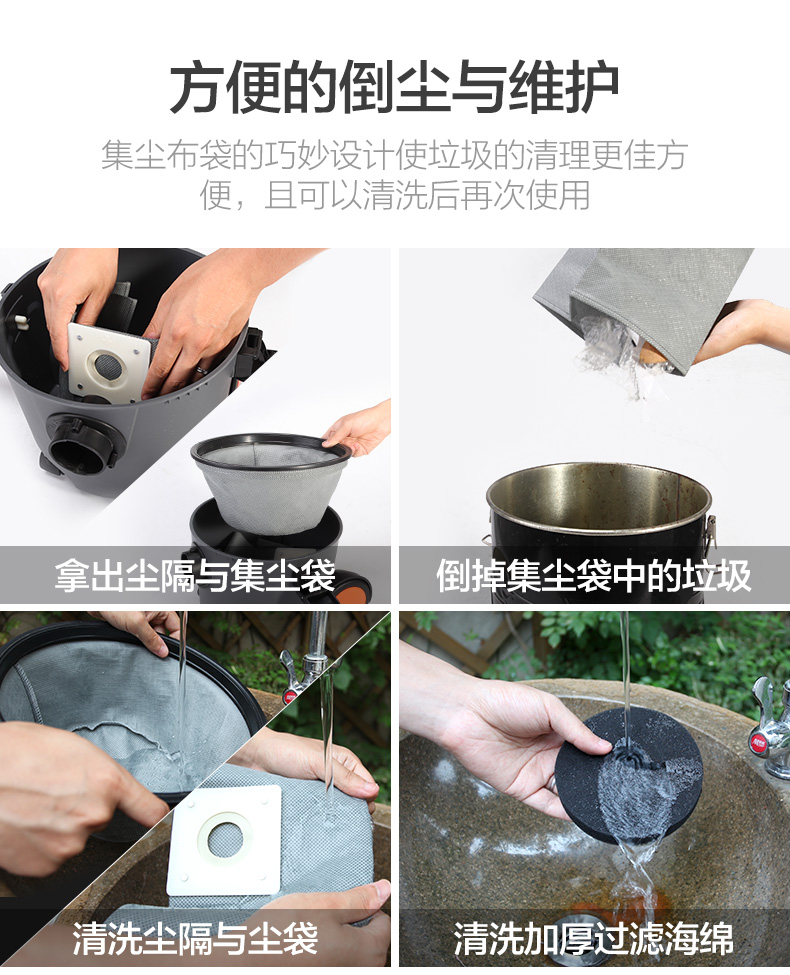 方便的倒尘与维护

集尘布袋的巧妙设计使垃圾的清理更佳方便，且可以清洗后再次使用

拿出尘隔与集尘袋

倒掉集尘袋中的垃圾

清洗尘隔与尘袋

清洗加厚过滤海绵