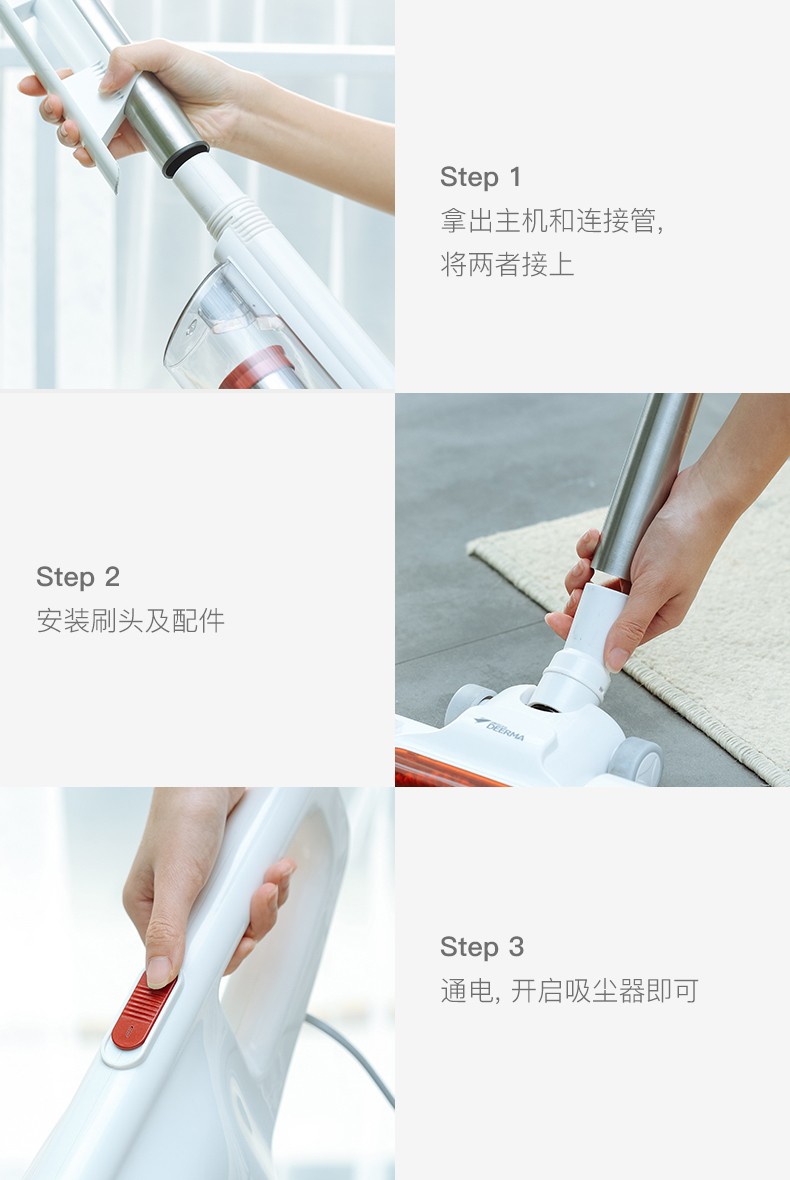 Step 1
拿出主机和连接管,
将两者接上

Step 2
安装刷头及配件

DEERMA

Step 3
通电, 开启吸尘器即可