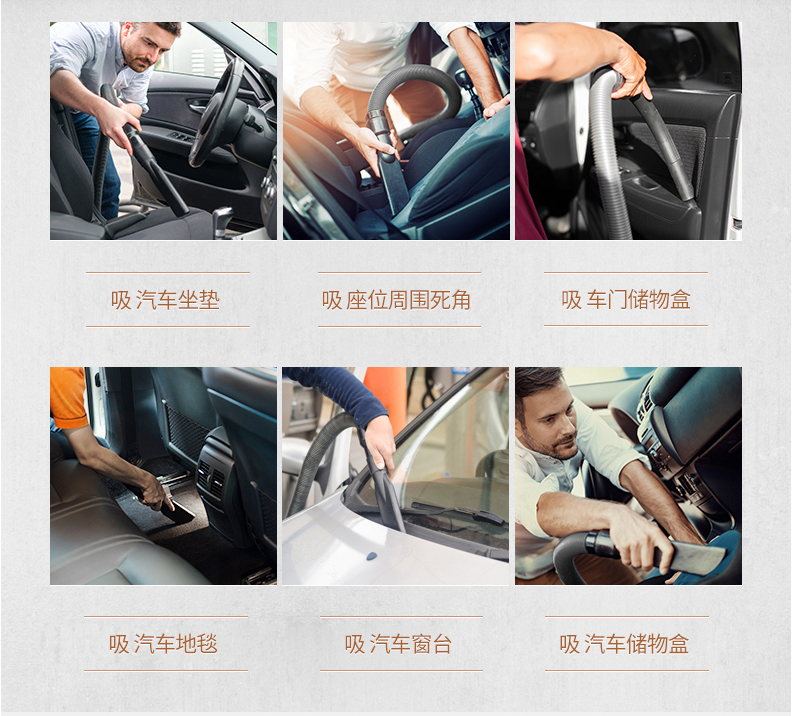 吸 汽车坐垫

吸 座位周围死角

吸 车门储物盒

吸 汽车地毯

吸 汽车窗台

吸 汽车储物盒