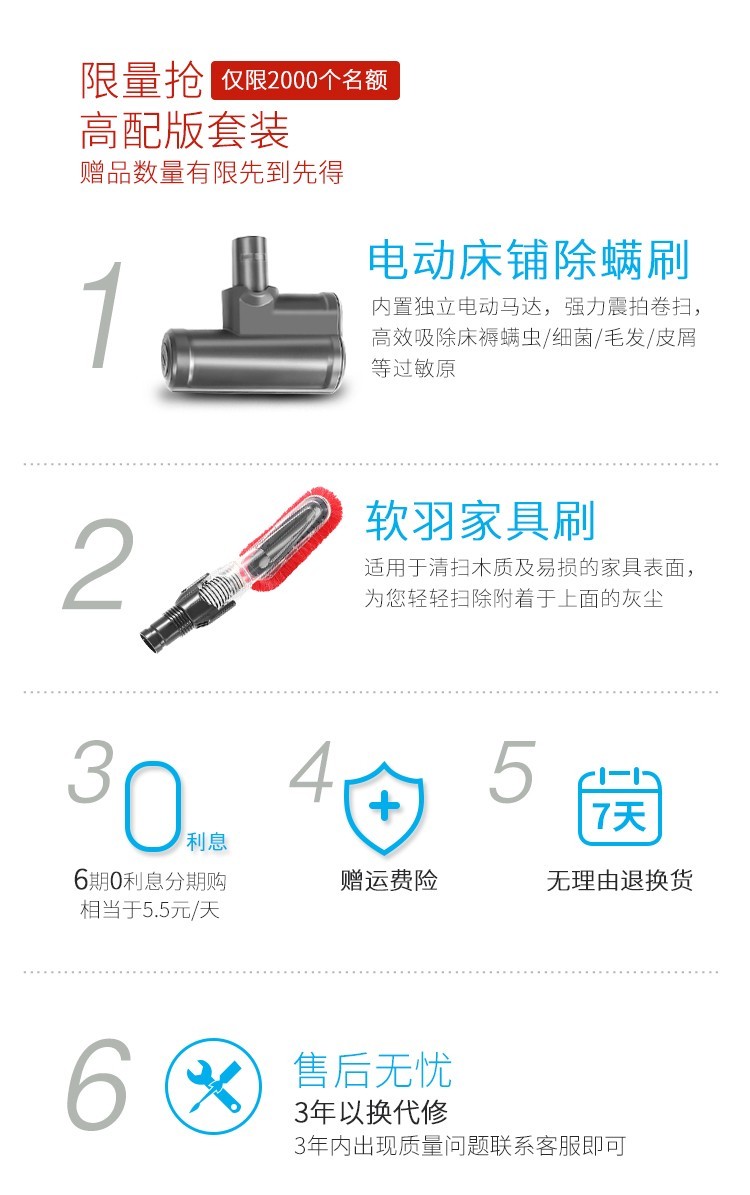 限量抢 仅限2000个名额
高配版套装
赠品数量有限先到先得

1
电动床铺除螨刷
内置独立电动马达，强力震拍卷扫，高效吸除床褥螨虫/细菌/毛发/皮屑等过敏原

2
软羽家具刷
适用于清扫木质及易损的家具表面，为您轻轻扫除附着于上面的灰尘

3
0
利息
6期0利息分期购
相当于5.5元/天

4
赠运费险

5
7天
无理由退换货

6
售后无忧
3年以换代修
3年内出现质量问题联系客服即可