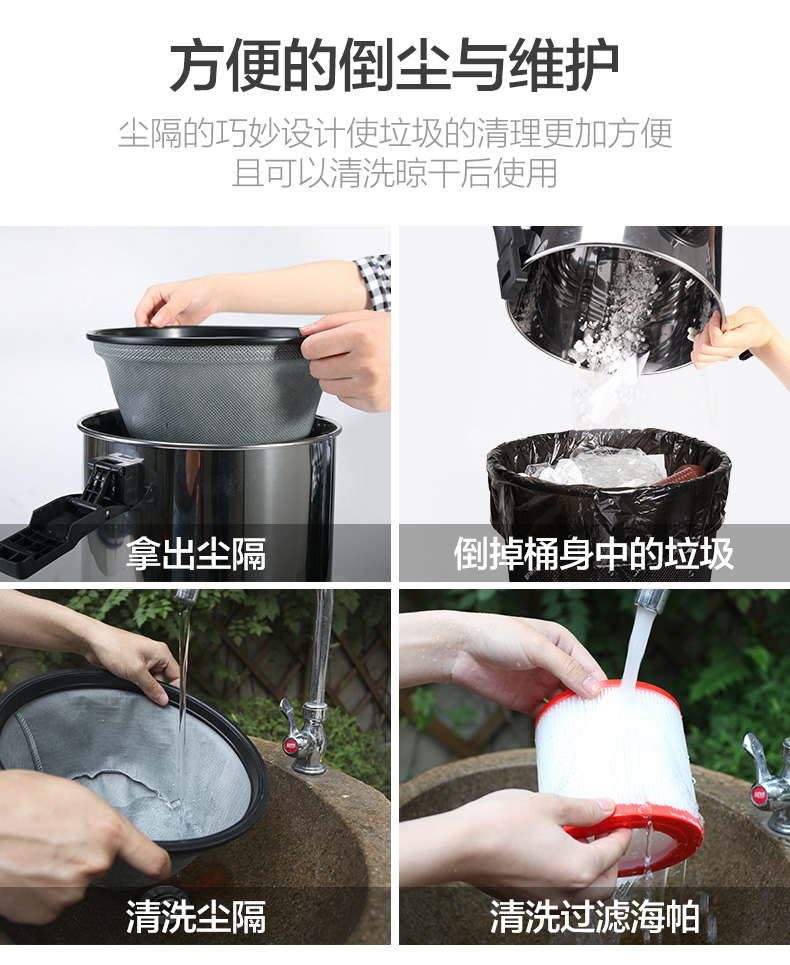 方便的倒尘与维护

尘隔的巧妙设计使垃圾的清理更加方便
且可以清洗晾干后使用

拿出尘隔

倒掉桶身中的垃圾

清洗尘隔

清洗过滤海帕