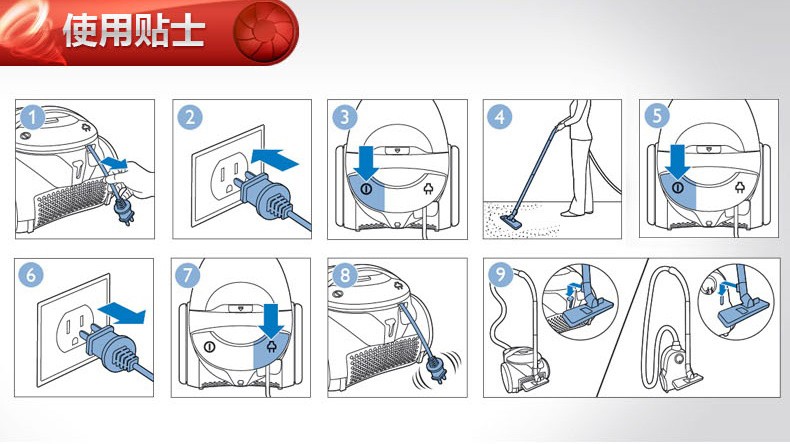 使用贴士

1

2

3

4

5

6

7

8

9