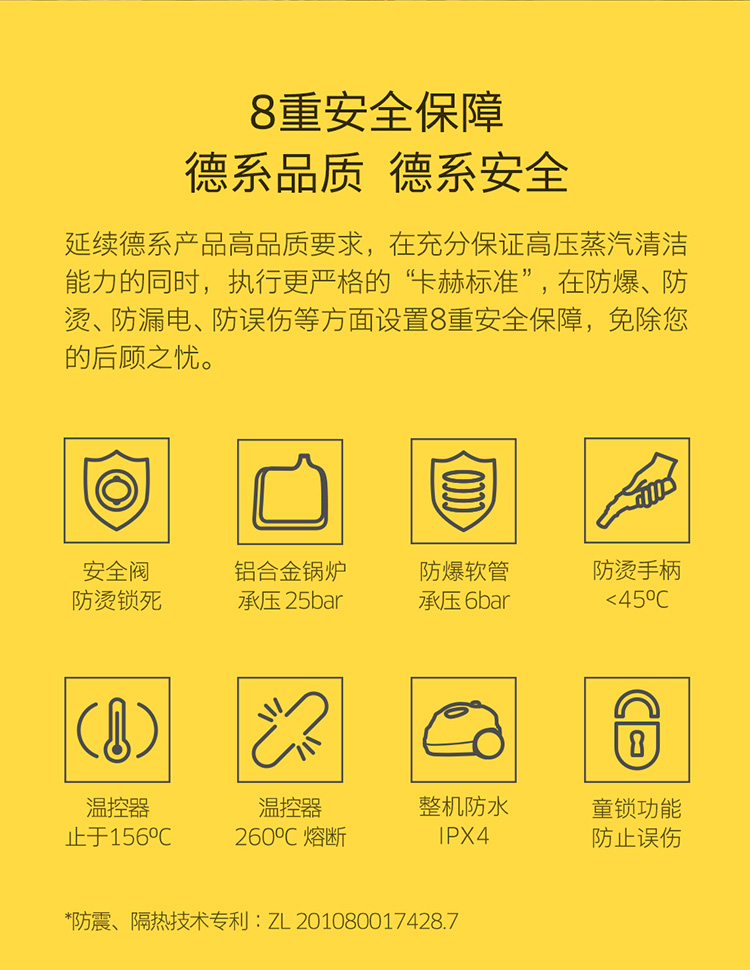 8重安全保障
德系品质 德系安全

延续德系产品高品质要求，在充分保证高压蒸汽清洁能力的同时，执行更严格的“卡赫标准”，在防爆、防烫、防漏电、防误伤等方面设置8重安全保障，免除您的后顾之忧。

安全阀
防烫锁死

铝合金锅炉
承压25bar

防爆软管
承压6bar

防烫手柄
<45ºC

温控器
止于156ºC

温控器
260ºC熔断

整机防水
IPX4

童锁功能
防止误伤

*防震、隔热技术专利：ZL 201080017428.7