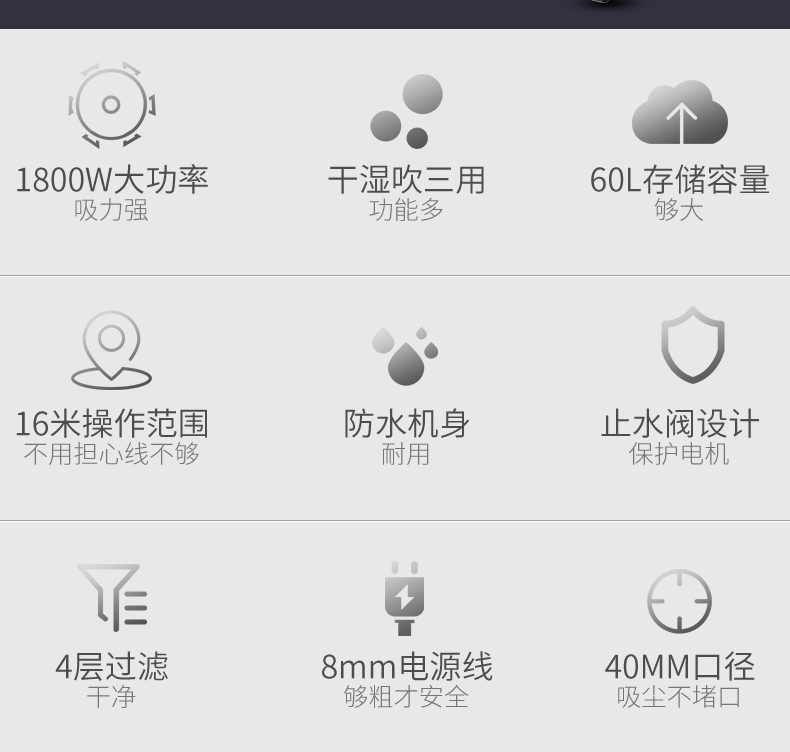 1800W大功率
吸力强

干湿吹三用
功能多

60L存储容量
够大

16米操作范围
不用担心线不够

防水机身
耐用

止水阀设计
保护电机

4层过滤
干净

8mm电源线
够粗才安全

40MM口径
吸尘不堵口