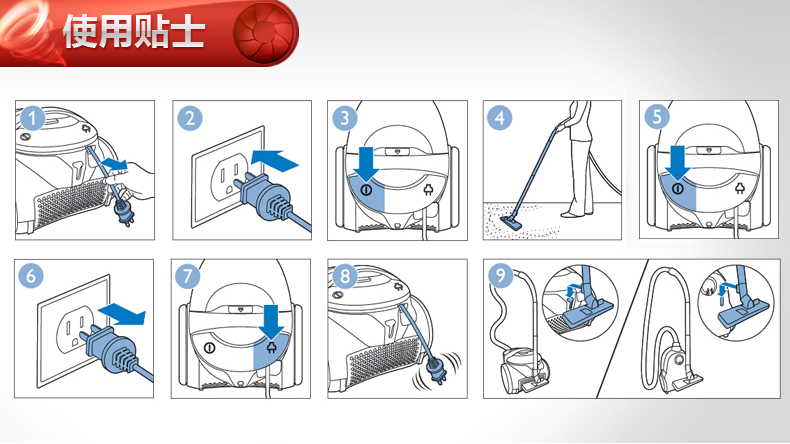 使用贴士

1

2

3

4

5

6

7

8

9