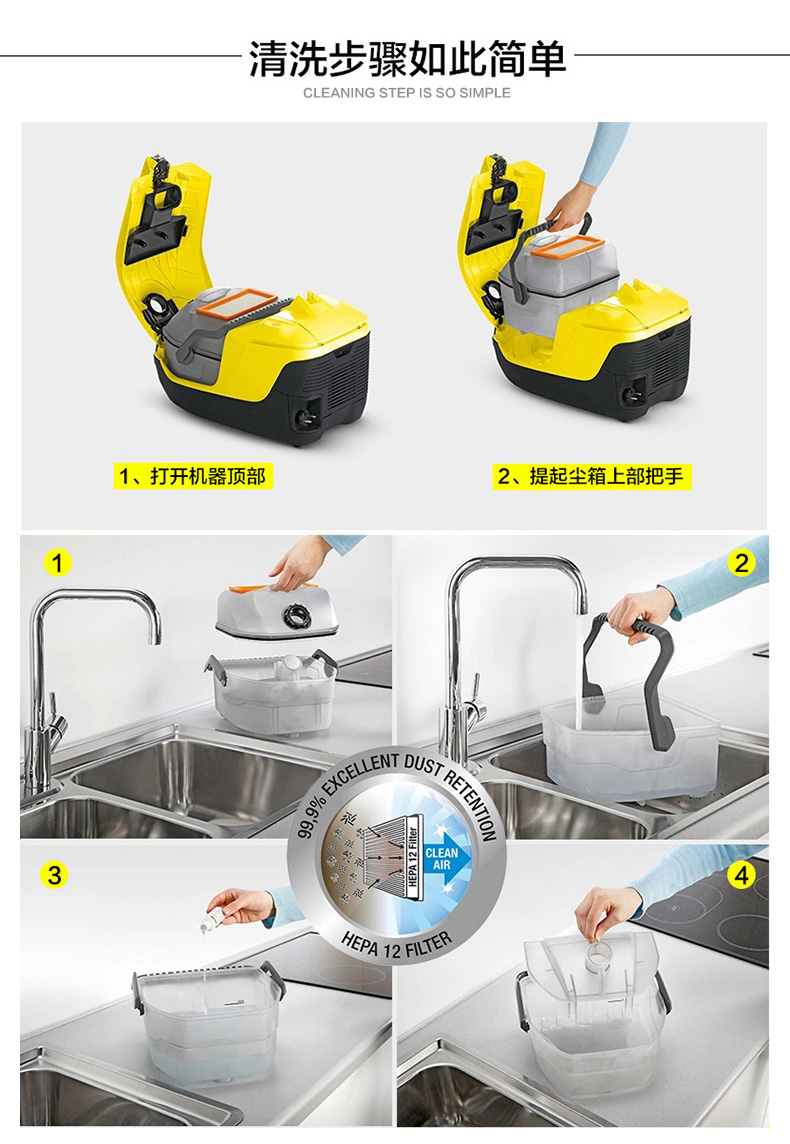 清洗步骤如此简单
CLEANING STEP IS SO SIMPLE

1、打开机器顶部

2、提起尘箱上部把手

1

2

99,9% EXCELLENT DUST RETENTION

HEPA 12 Filter

CLEAN AIR

HEPA 12 FILTER

3

4