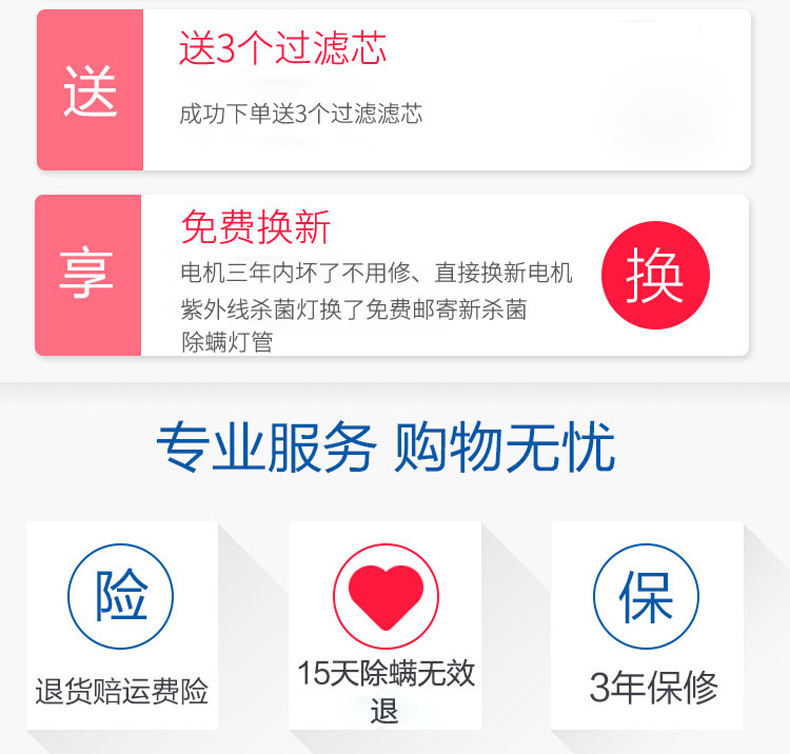 送

送3个过滤芯

成功下单送3个过滤滤芯

享

免费换新

电机三年内坏了不用修、直接换新电机紫外线杀菌灯换了免费邮寄新杀菌除螨灯管

换

专业服务 购物无忧

险

退货赔运费险

15天除螨无效退

保

3年保修