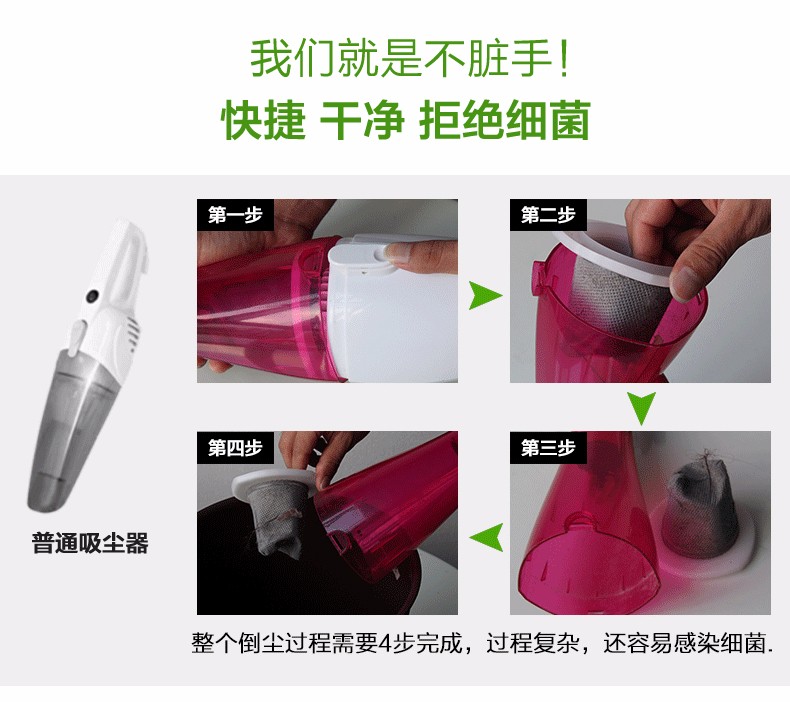 我们就是不脏手！
快捷 干净 拒绝细菌

普通吸尘器

第一步

第二步

第三步

第四步

整个倒尘过程需要4步完成，过程复杂，还容易感染细菌.