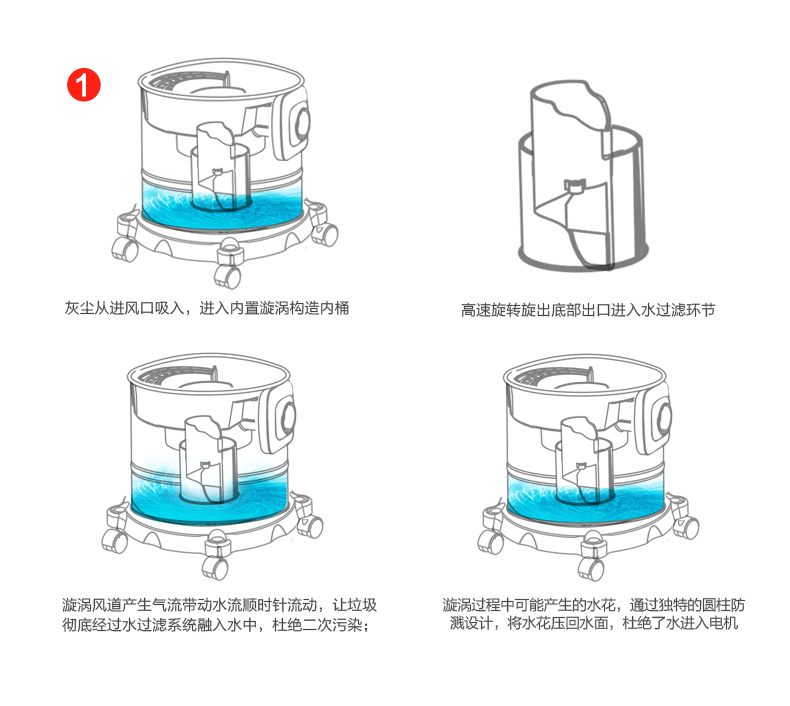 1

灰尘从进风口吸入，进入内置漩涡构造内桶

高速旋转旋出底部出口进入水过滤环节

漩涡风道产生气流带动水流顺时针流动，让垃圾彻底经过水过滤系统融入水中，杜绝二次污染；

漩涡过程中可能产生的水花，通过独特的圆柱防溅设计，将水花压回水面，杜绝了水进入电机