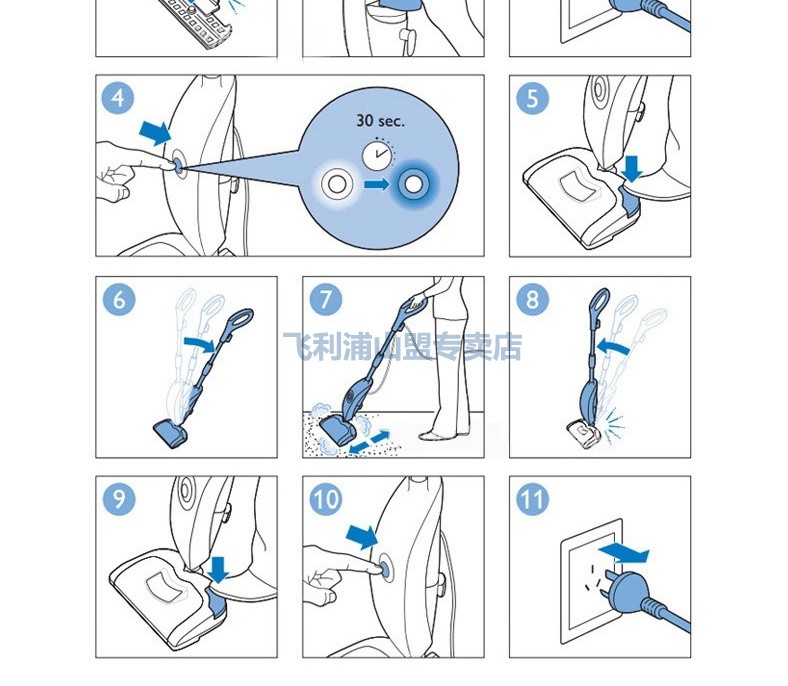 4

30 sec.

5

6

7

飞利浦山盟专卖店

8

9

10

11