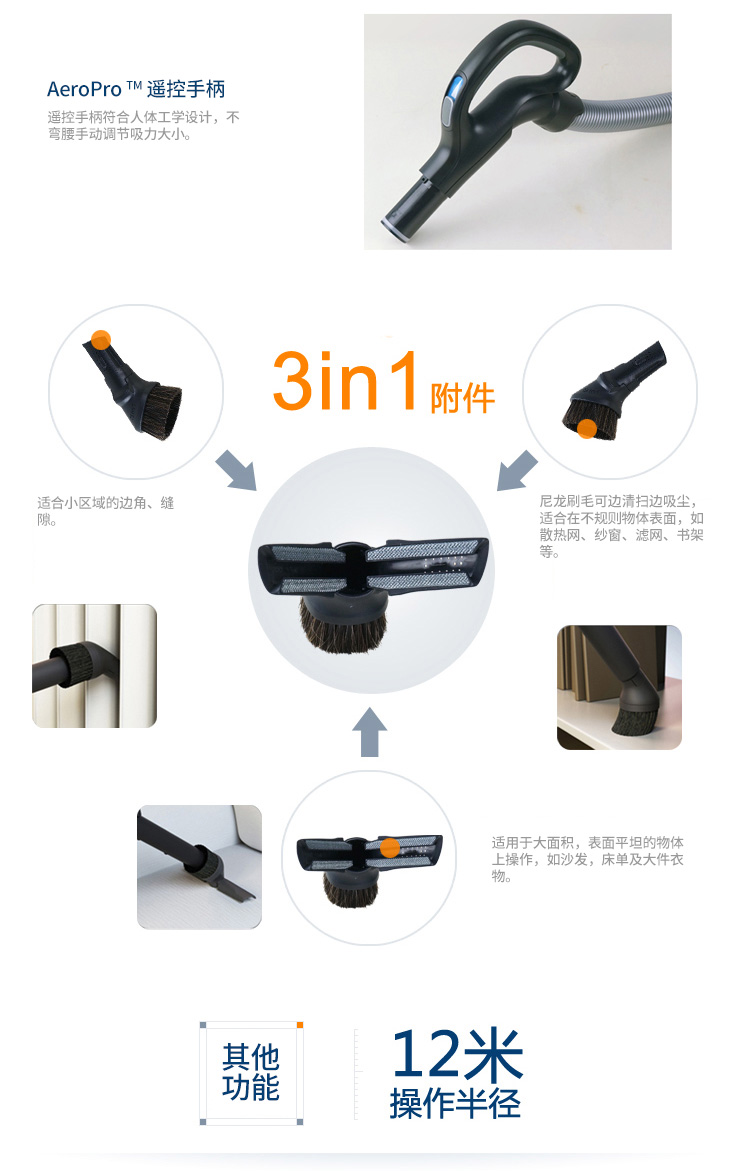 AeroPro ™ 遥控手柄

遥控手柄符合人体工学设计，不弯腰手动调节吸力大小。

3in1 附件

适合小区域的边角、缝隙。

尼龙刷毛可边清扫边吸尘，适合在不规则物体表面，如散热网、纱窗、滤网、书架等。

适用于大面积，表面平坦的物体上操作，如沙发，床单及大件衣物。

其他功能

12米
操作半径