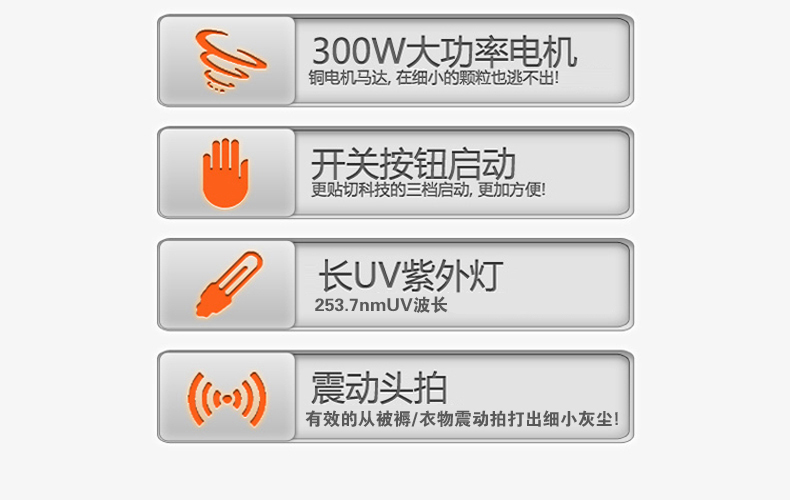 300W大功率电机
铜电机马达，在细小的颗粒也逃不出!

开关按钮启动
更贴切科技的三档启动，更加方便!

长UV紫外灯
253.7nmUV波长

震动头拍
有效的从被褥/衣物震动拍打出细小灰尘!