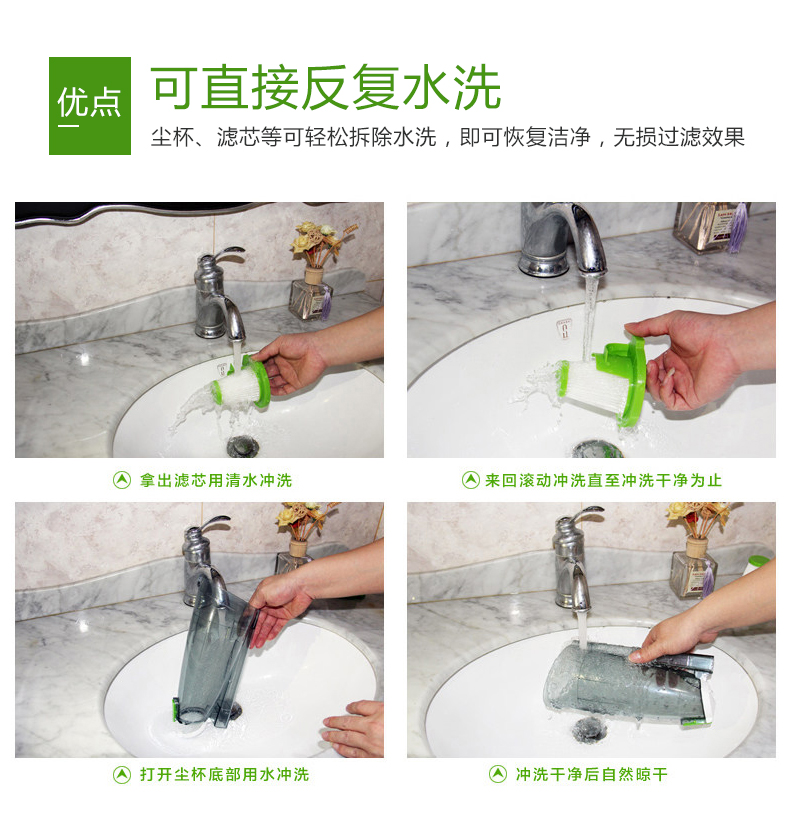 优点

可直接反复水洗

尘杯、滤芯等可轻松拆除水洗，即可恢复洁净，无损过滤效果

拿出滤芯用清水冲洗

来回滚动冲洗直至冲洗干净为止

打开尘杯底部用水冲洗

冲洗干净后自然晾干